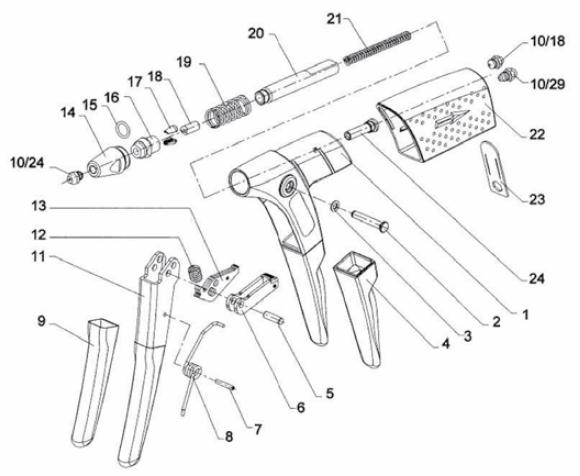 21
20
10/18
19
10/29
17
18
15
16
14
22
10/24
23
13
12
11
24
9
1
2
3
4
5
6
7
8